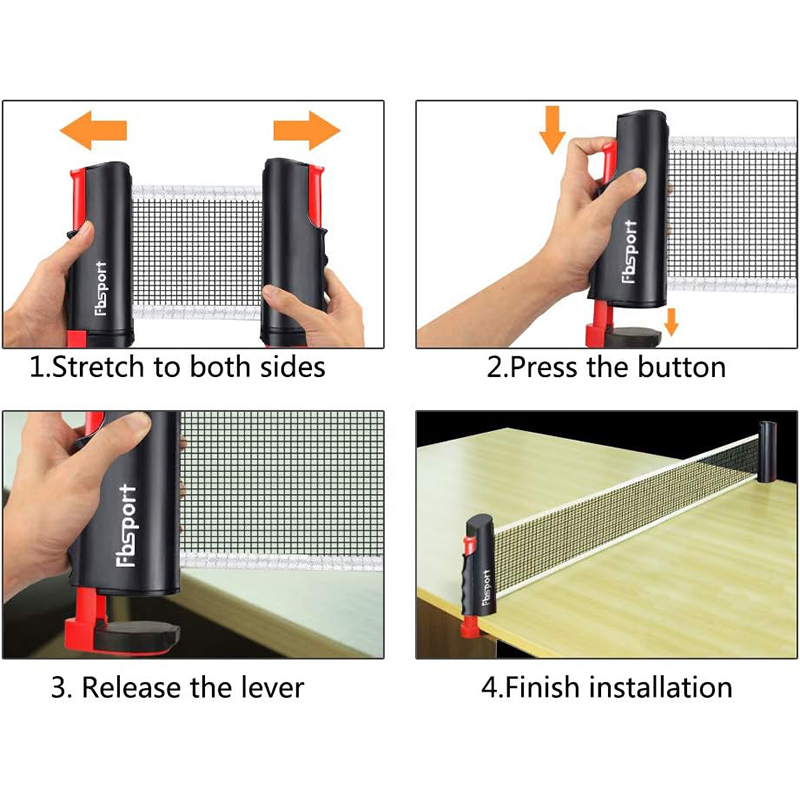 Fbsport

Fbsport

1.Stretch to both sides

Fbsport

2.Press the button

Fbsport

3. Release the lever

Fbsport

4.Finish installation